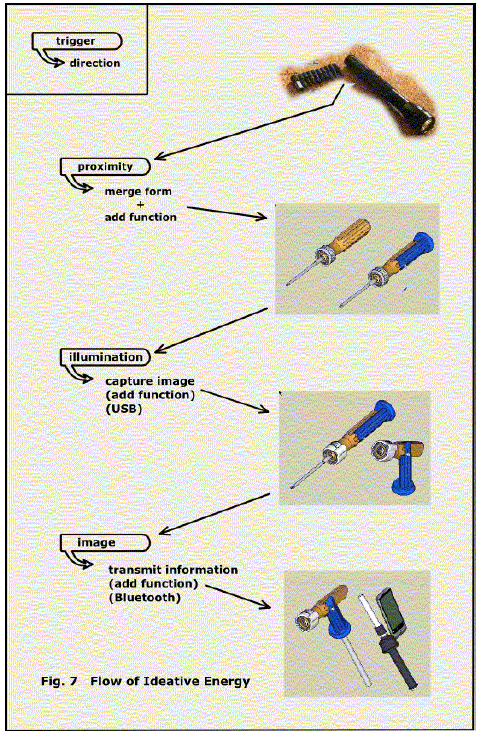 trigger
direction

proximity
merge form
+
add function

illumination
capture image
(add function)
(USB)

image
transmit information
(add function)
(Bluetooth)

Fig. 7 Flow of Ideative Energy